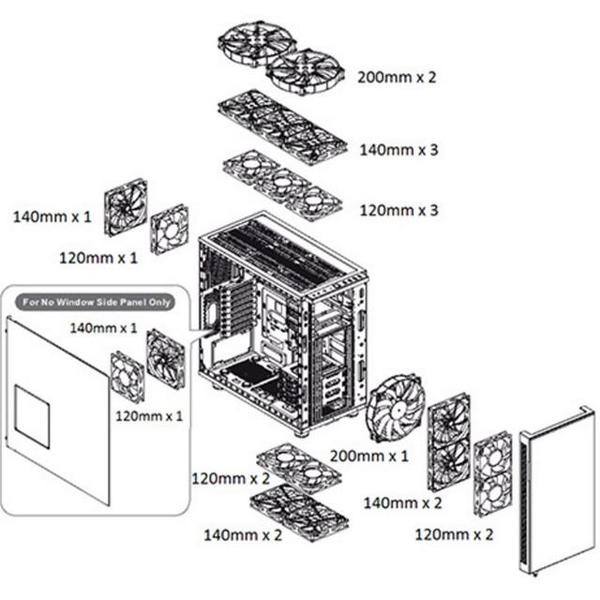 200mm x 2

140mm x 3

120mm x 3

140mm x 1

120mm x 1

For No Window Side Panel Only

140mm x 1

120mm x 1

200mm x 1

120mm x 2

140mm x 2

140mm x 2

120mm x 2